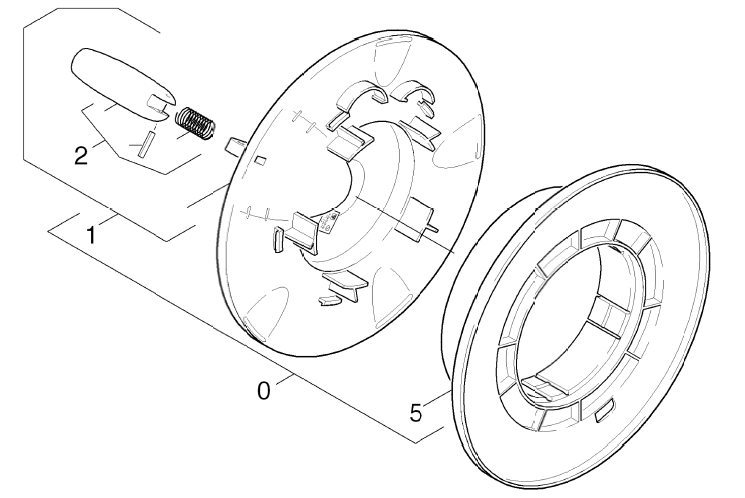 2
1
0
5