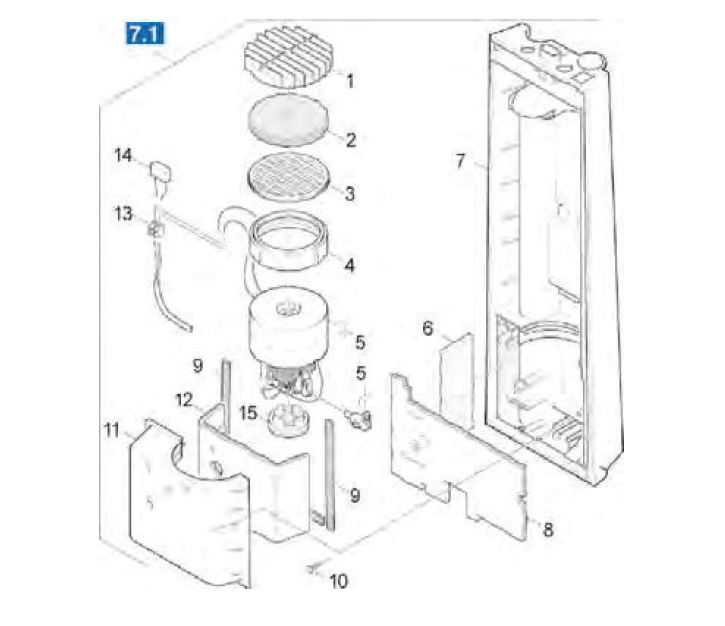 7.1

1
2
3
4
5
5
6
7
8
9
9
10
11
12
13
14
15