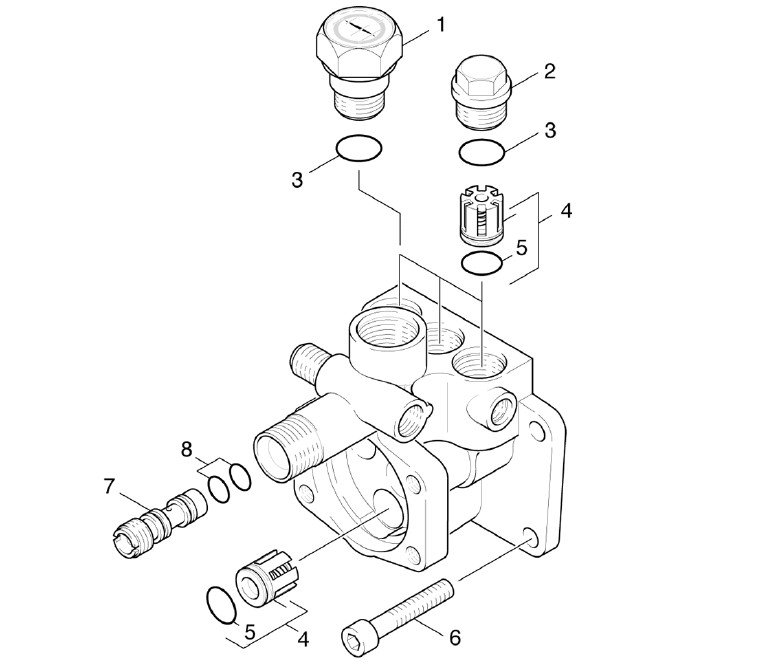 1
2
3
3
4
5
8
7
5
4
6