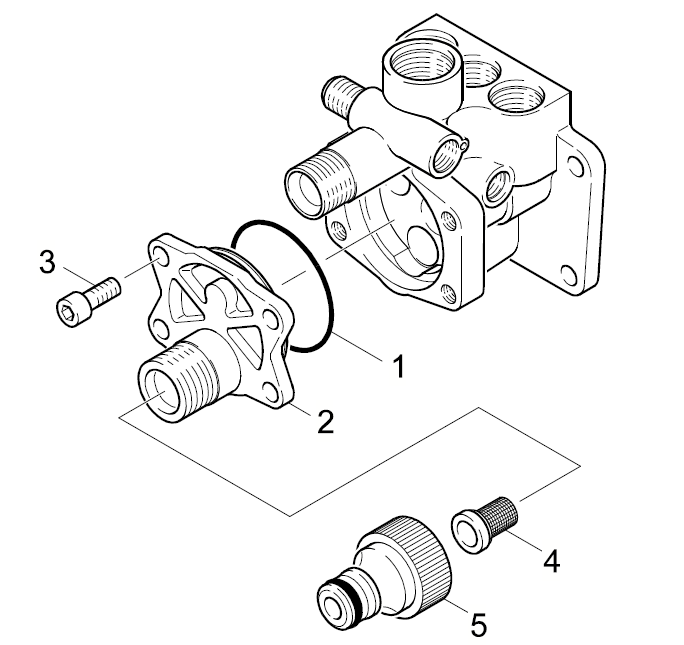 3
1
2
4
5