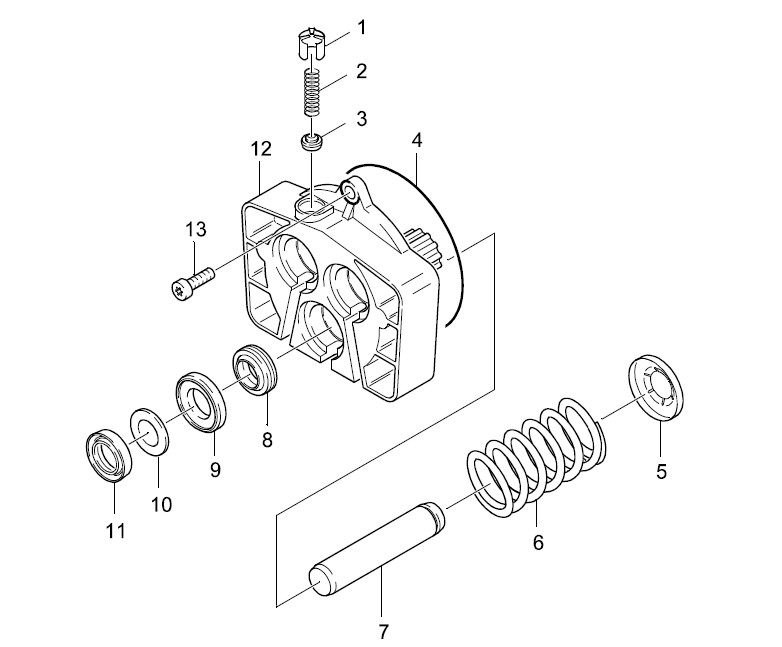 1
2
3
4
12
13
8
9
10
11
5
6
7