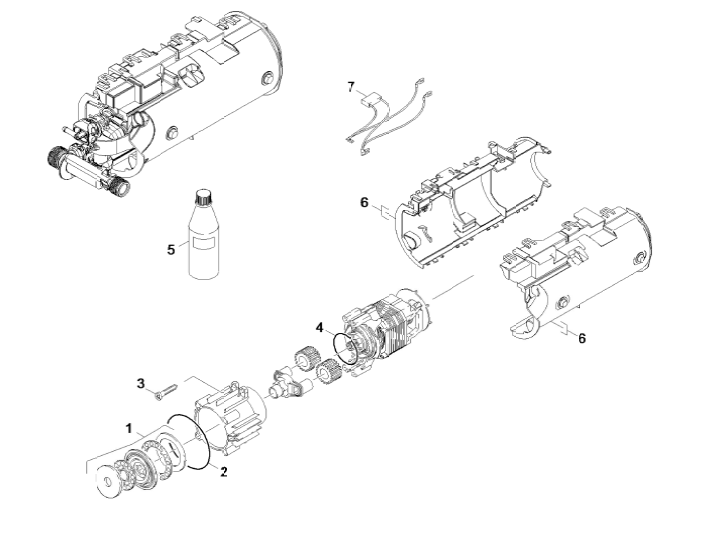 7

6

5

4

6

3

1

2