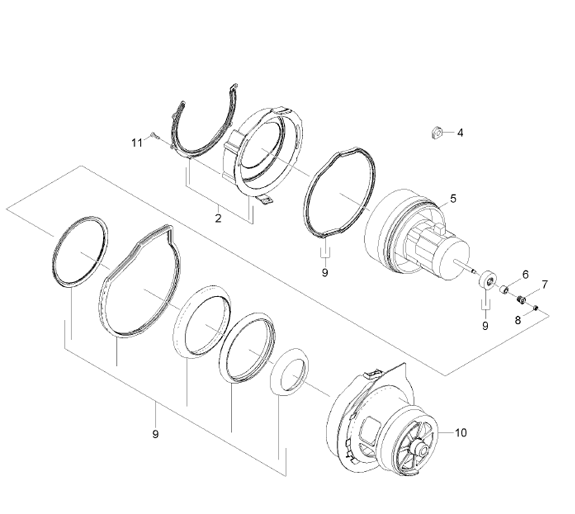 11
4
2
5
9
6
7
9
8
9
10