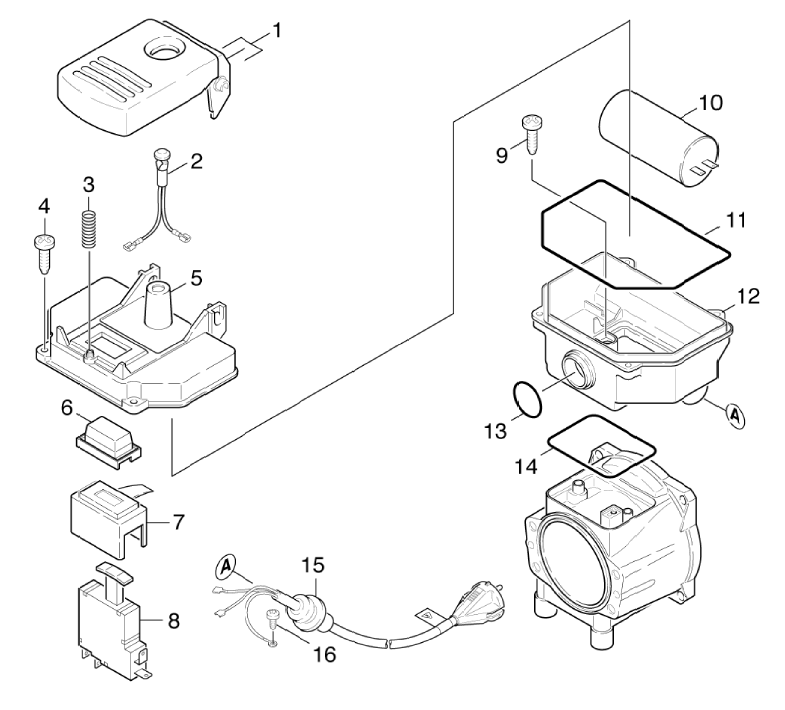 1
2
3
4
5
6
7
8
9
10
11
12
A
13
14
A
15
16