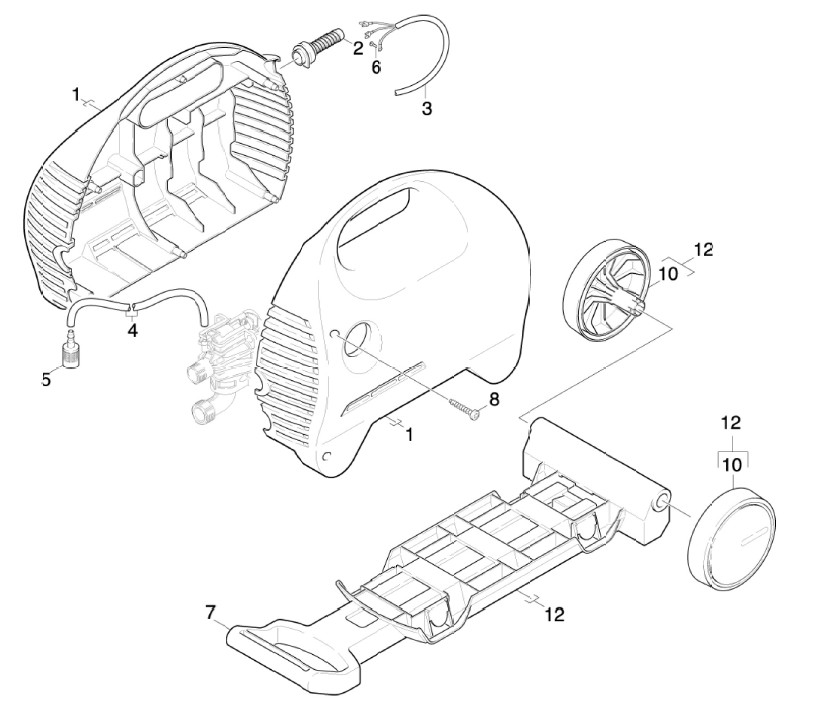 1
2
6
3
12
10
4
5
8
1
12
10
7
12