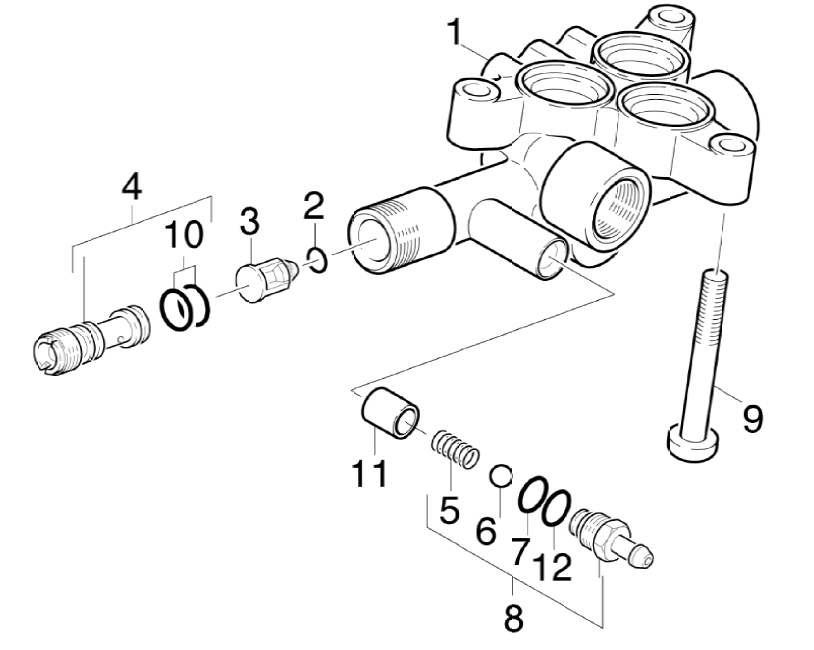 1
4
10
3
2
9
11
5
6
7
12
8