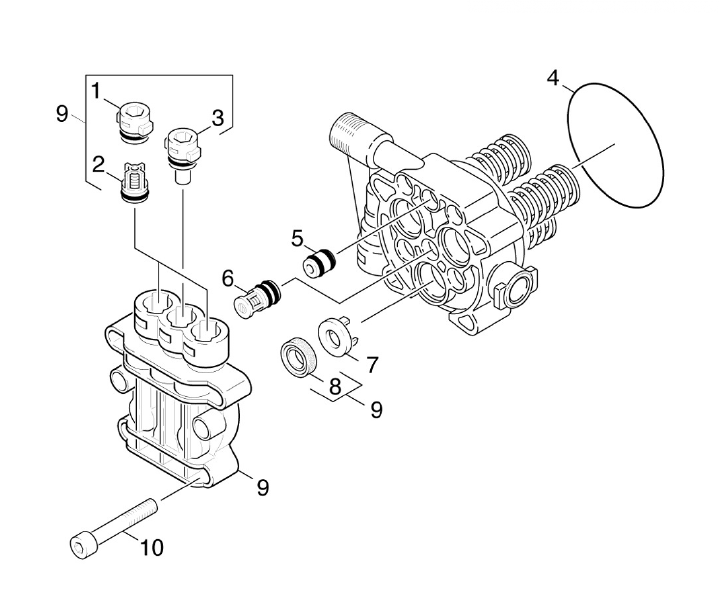 9
1
3
2
4
5
6
7
8
9
9
10