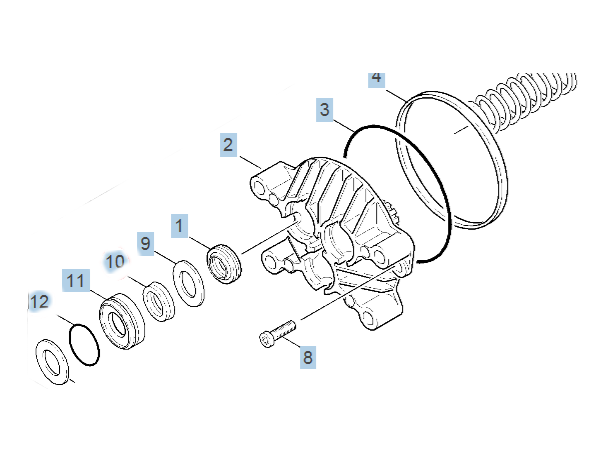 4
3
2
1
9
10
11
12
8