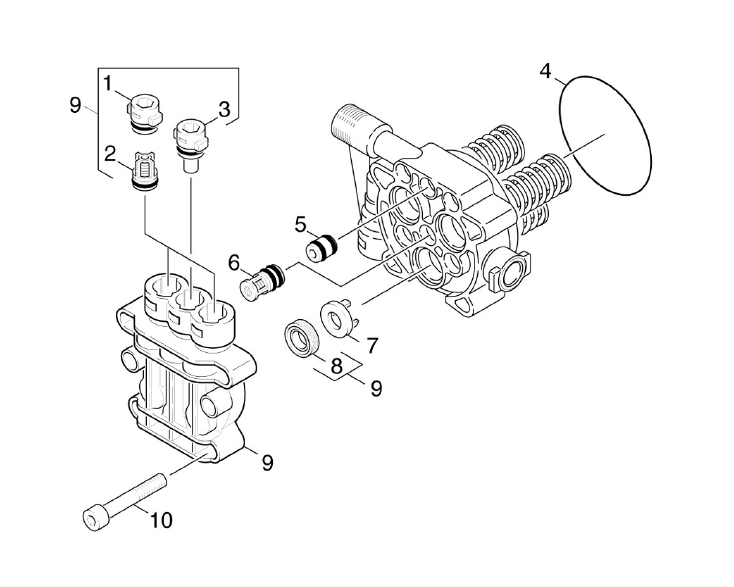 1
9
3
2
4
5
6
7
8
9
9
10