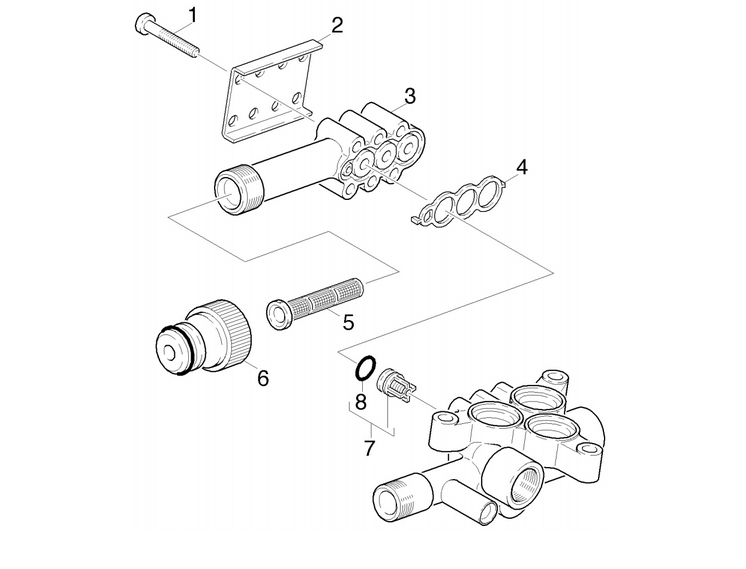 1
2
3
4
5
6
8
7