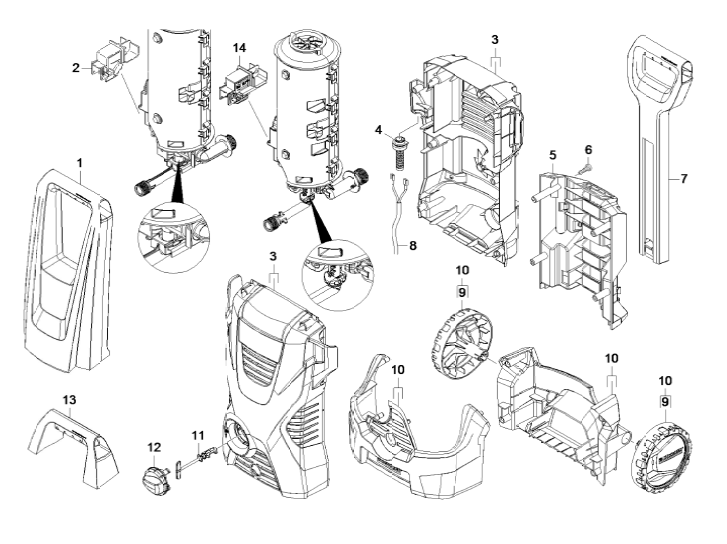 2
14
3
4
5
6
7
1
8
3
10
9
10
10
10
9
13
12
11