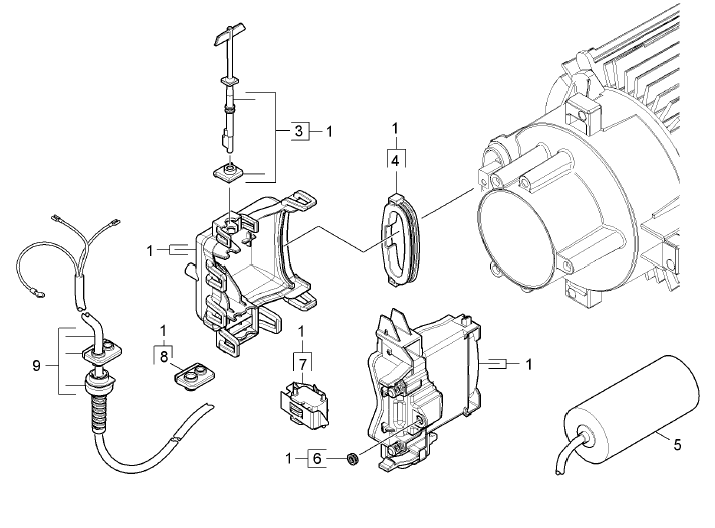 3 1
1
4
1
9
1
8
1
7
1
1 6
5