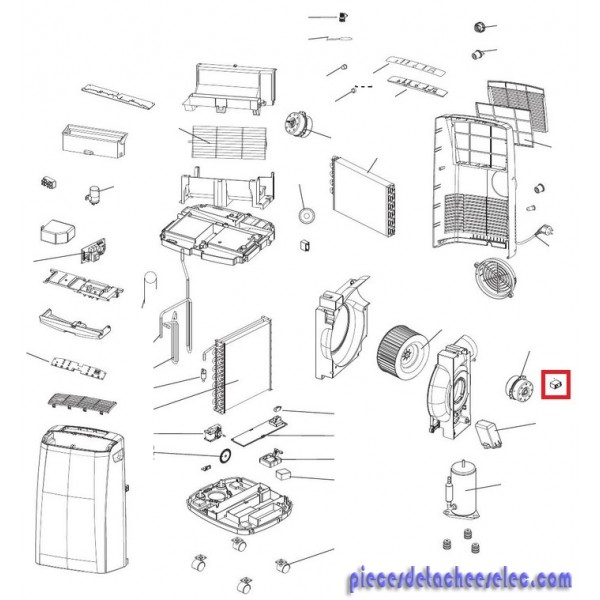 piecesdetacheeselec.com