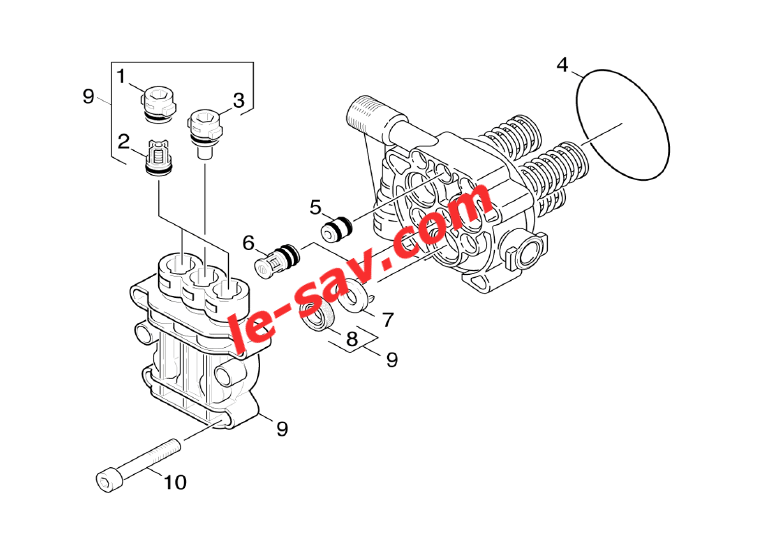 9
1
3
2
4
5
6
le-sav.com
7
8
9
9
10