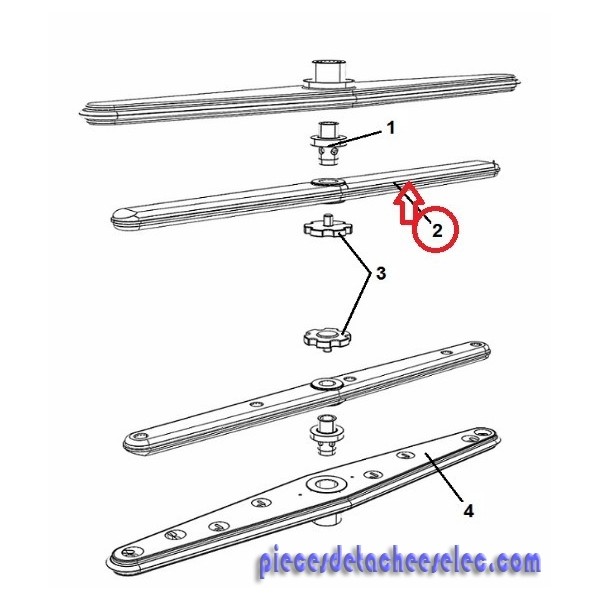 1
2
3
4
piecesdetacheeselec.com