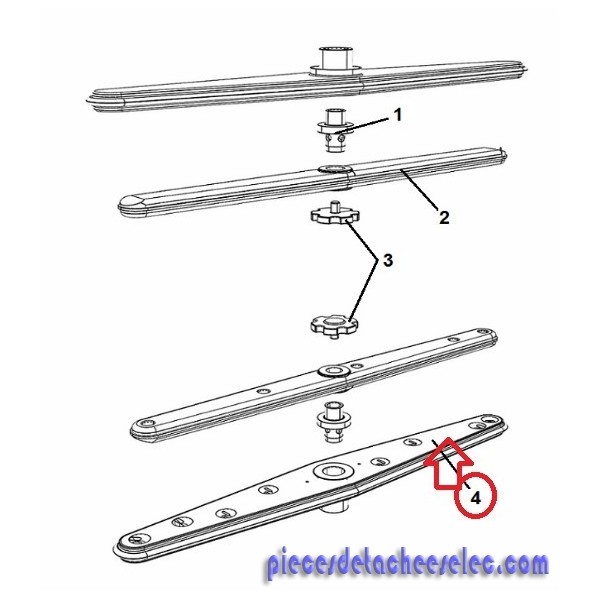 1
2
3
4
piecesdetacheeselec.com