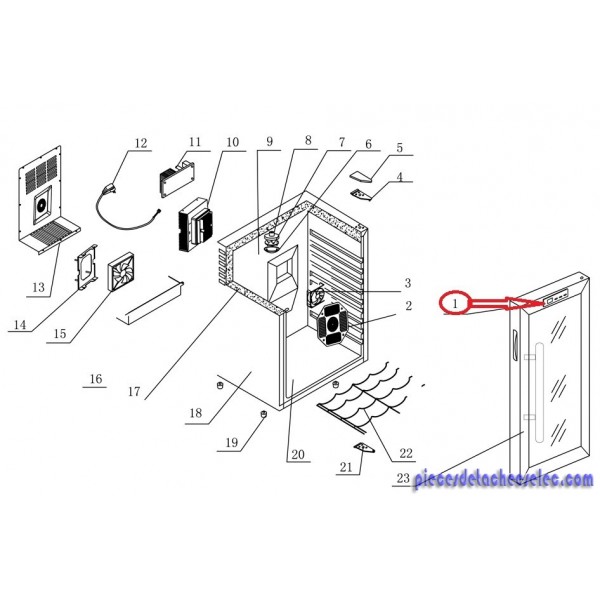 12
11
10
9
8
7
6
5
4
3
2
1
13
14
15
16
17
18
19
20
21
22
23
piecesdetacheeselec.com