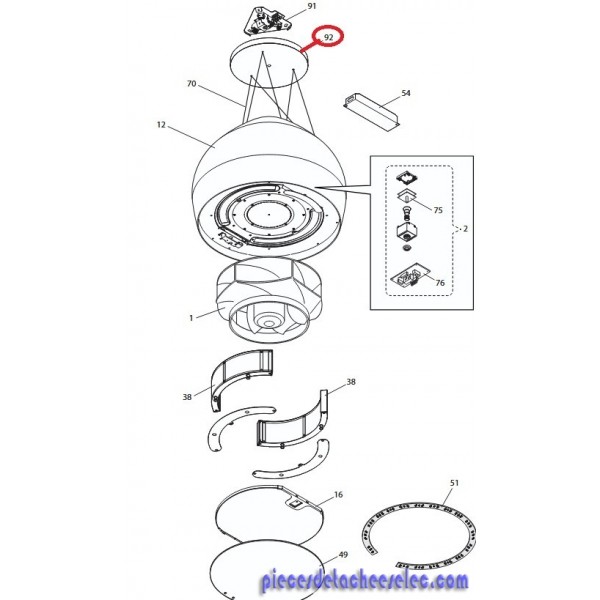 91
92
70
54
12
75
2
76
1
38
38
16
51
49
piecesdetacheeselec.com