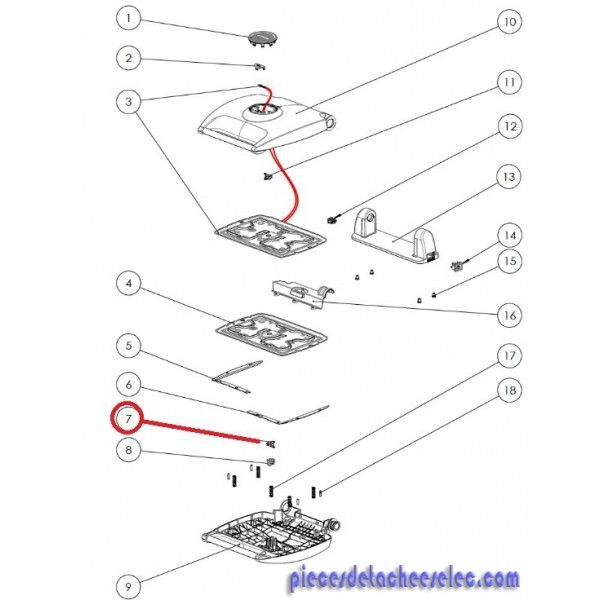 1
2
3
4
5
6
7
8
9
10
11
12
13
14
15
16
17
18
piecesdetacheeselec.com