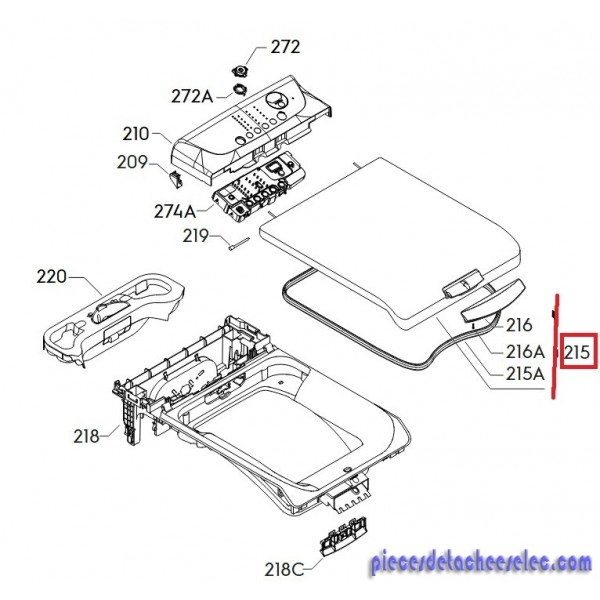 272
272A
210
209
274A
219
220
216
216A
215
215A
218
218C
piecesdetacheeselec.com