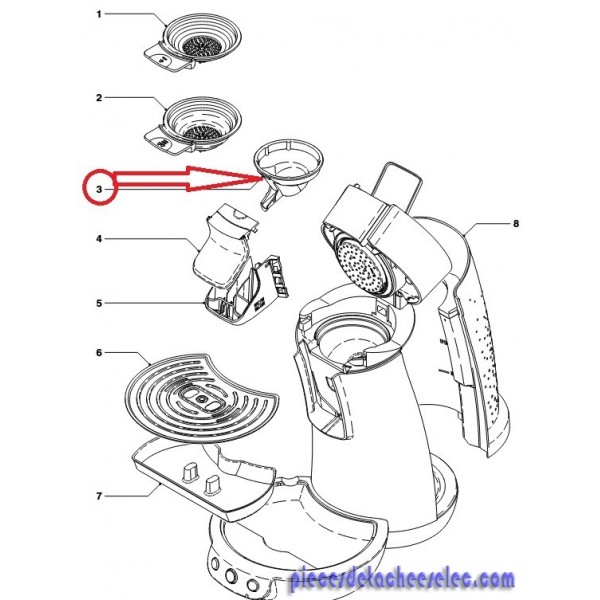 1
2
3
4
5
6
7
8
piecesdetacheeselec.com