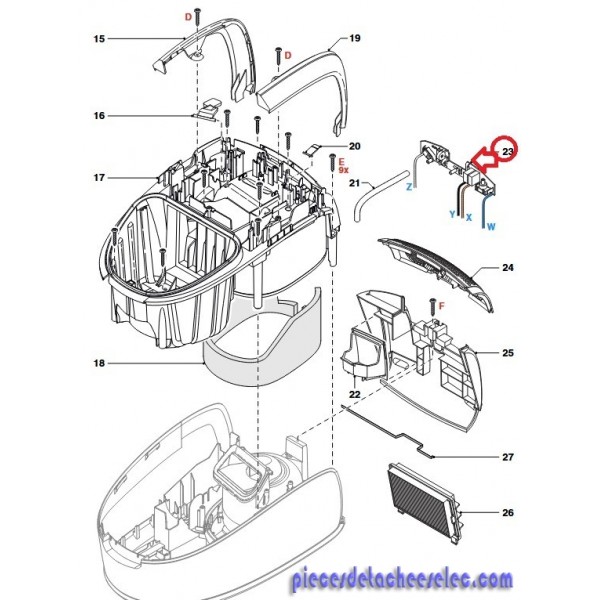 D
15
19
D
16
20
E
9x
23
17
21
Z
Y
X
W
24
F
25
18
22
27
26
piecesdetacheeselec.com