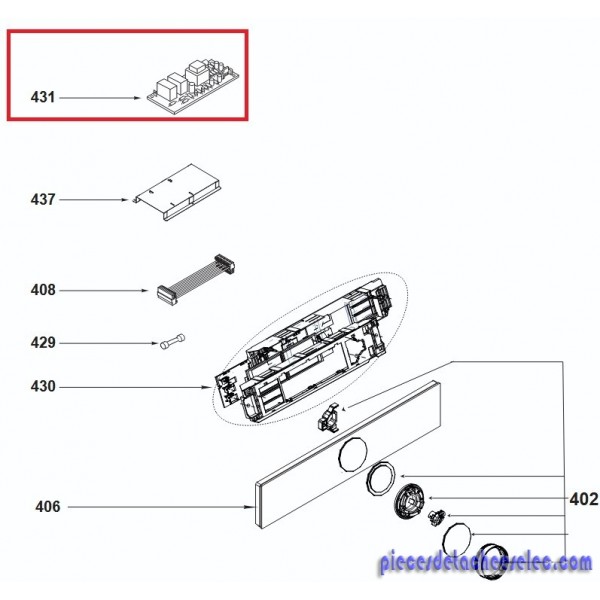 431
437
408
429
430
406
402
piecesdetacheeselec.com