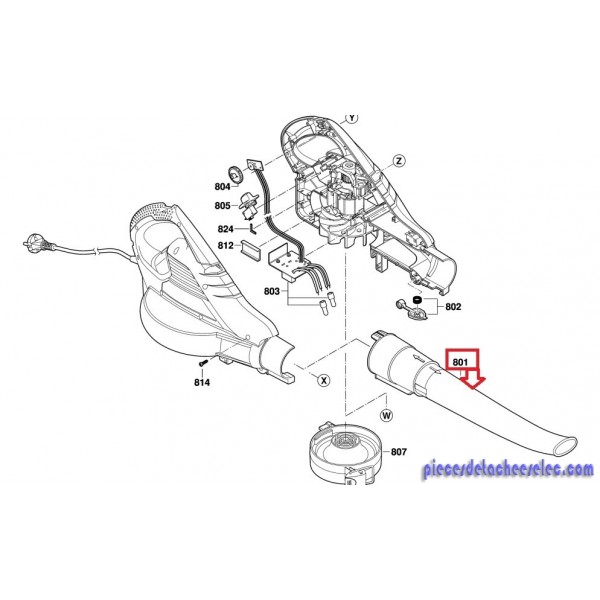 Y
Z
804
805
824
812
803
802
801
814
X
W
807
piecesdetacheeselec.com