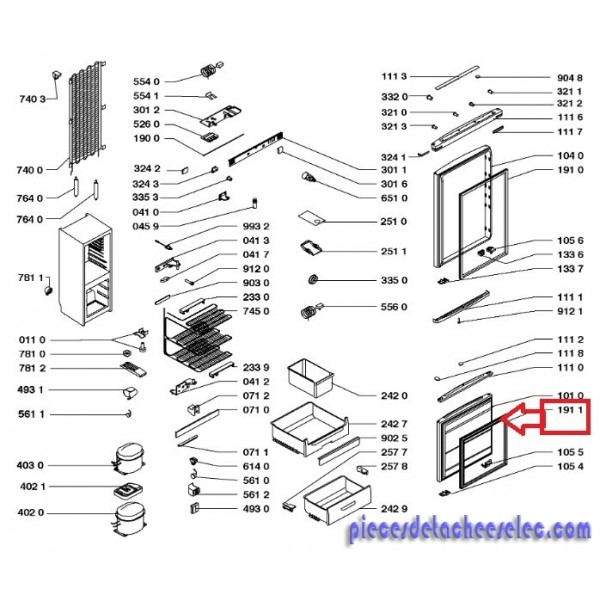 740 3
740 0
764 0
764 0
781 1
011 0
781 0
781 2
493 1
561 1
403 0
402 1
402 0

554 0
554 1
301 2
526 0
190 0
324 2
324 3
335 3
041 0
045 9

993 2
041 3
041 7
912 0
903 0
233 0
745 0
233 9
041 2
071 2
071 0
071 1
614 0
561 0
561 2
493 0

301 1
301 6
651 0
251 0
251 1
335 0
556 0
242 0
242 7
902 5
257 7
257 8
242 9

111 3
332 0
321 0
321 3
324 1

904 8
321 1
321 2
111 6
111 7
104 0
191 0
105 6
133 6
133 7
111 1
912 1
111 2
111 8
111 0
101 0
191 1
105 5
105 4

piecesdetacheeselec.com