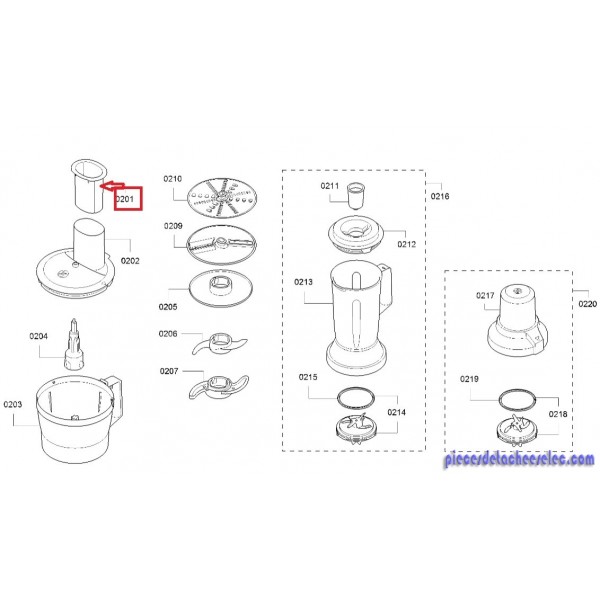 0201

0202

0204

0203

0210

0209

0205

0206

0207

0211

0216

0212

0213

0215

0214

0217

0220

0219

0218

piecesdetacheeselec.com