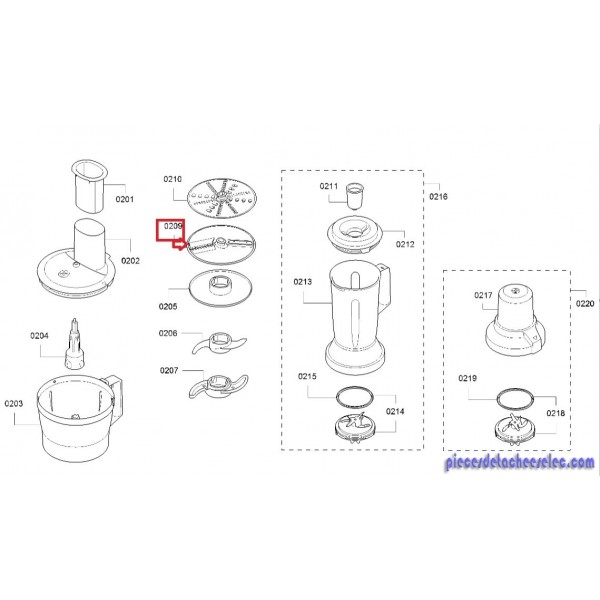 0201
0202
0204
0203
0210
0209
0205
0206
0207
0211
0216
0212
0213
0215
0214
0217
0220
0219
0218
piecesdetacheeselec.com