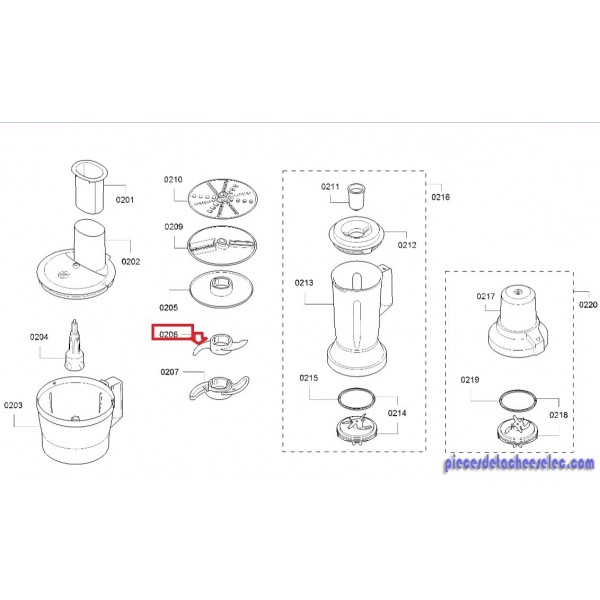 0201
0202
0204
0203
0210
0209
0205
0206
0207
0211
0216
0212
0213
0215
0214
0217
0220
0219
0218
piecesdetacheeselec.com