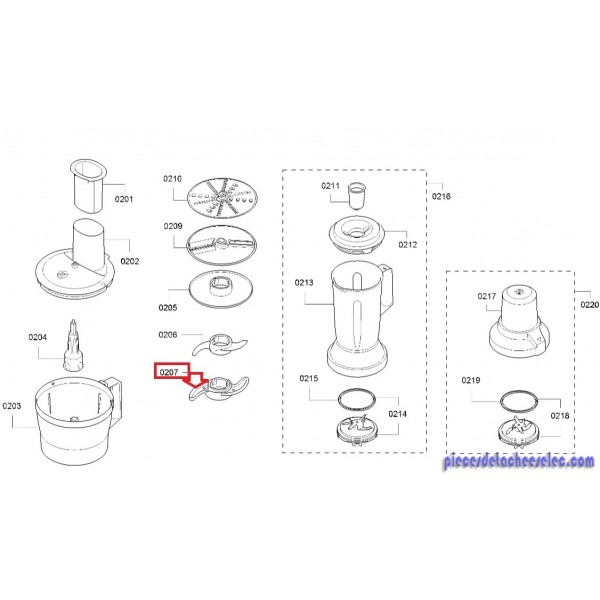 0201
0202
0204
0203
0210
0209
0205
0206
0207
0211
0216
0212
0213
0215
0214
0217
0220
0219
0218
piecesdetacheeselec.com