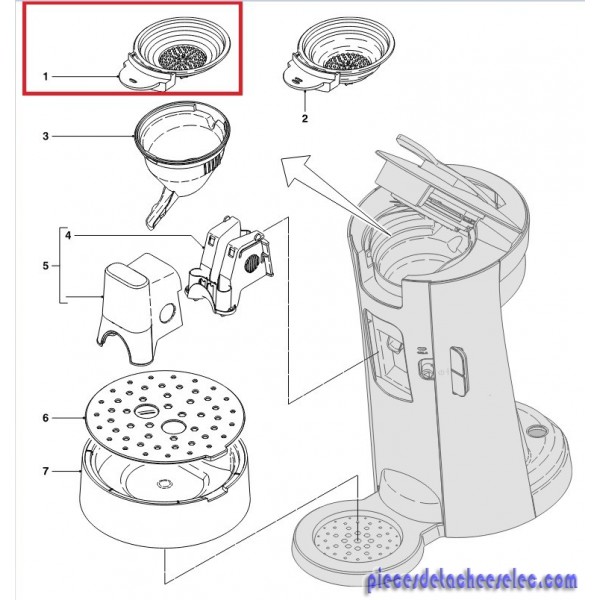 1

2

3

4

5

6

7

piecesdetacheeselec.com