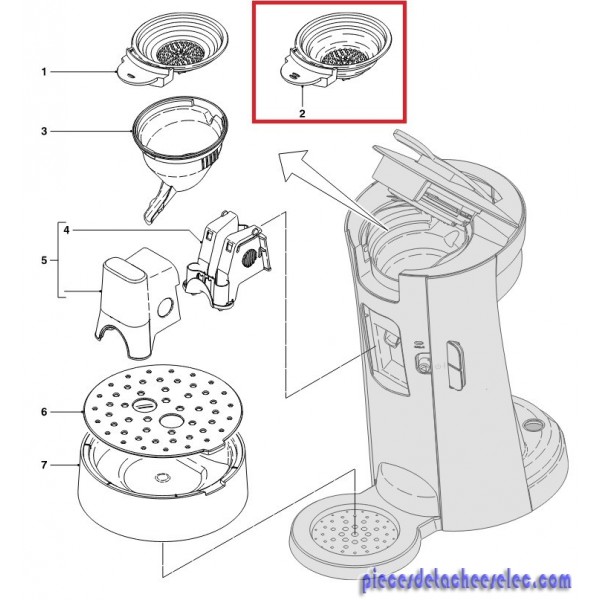 1
2
3
4
5
6
7
piecesdetacheeselec.com