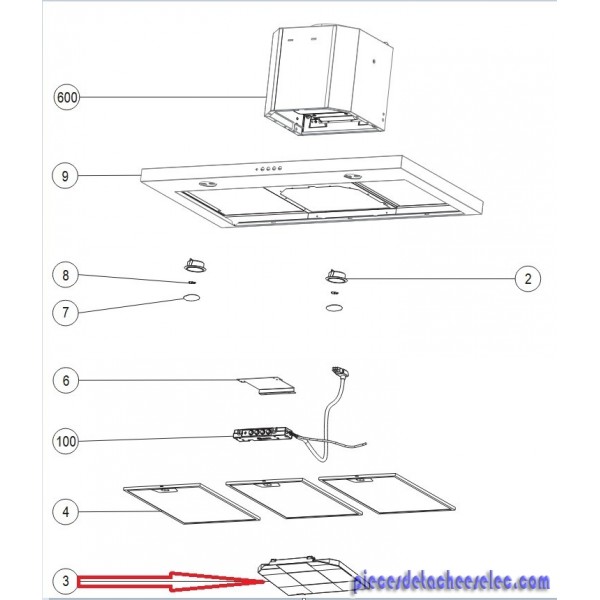 600

9

8

2

7

6

100

4

3

piecesdetacheeselec.com