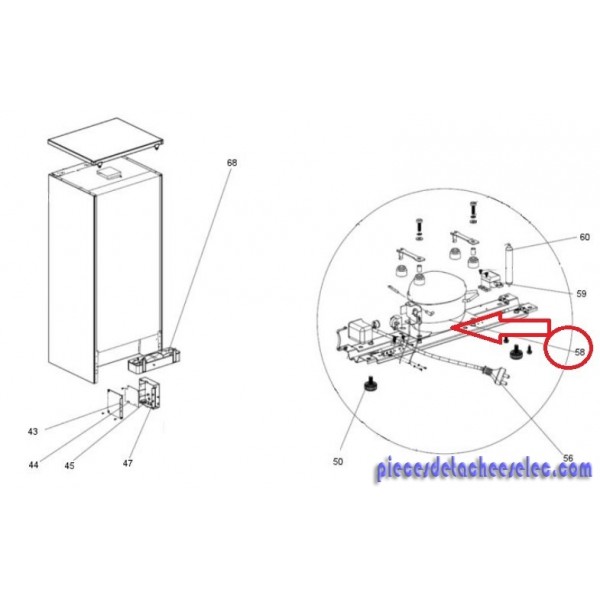 68

43

44

45

47

60

59

58

50

56

piecesdetacheeselec.com