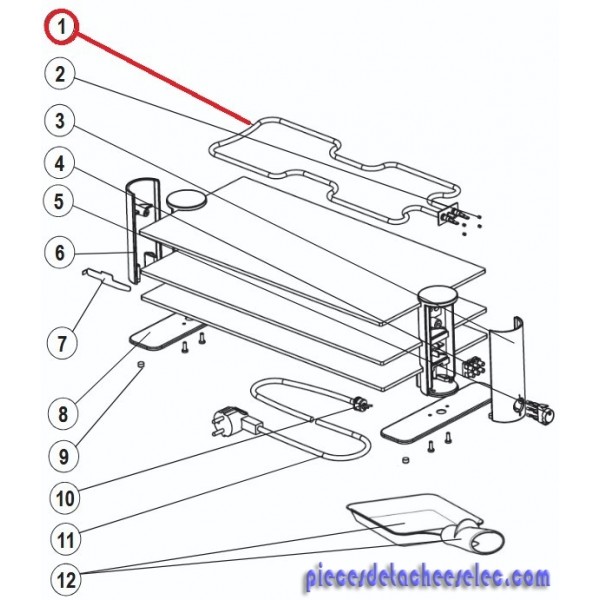 1
2
3
4
5
6
7
8
9
10
11
12
piecesdetacheeselec.com