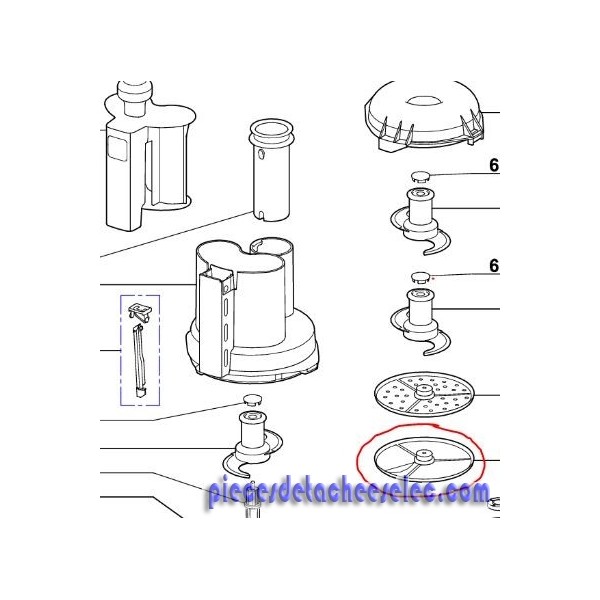 6

6

piecesdetacheeselec.com