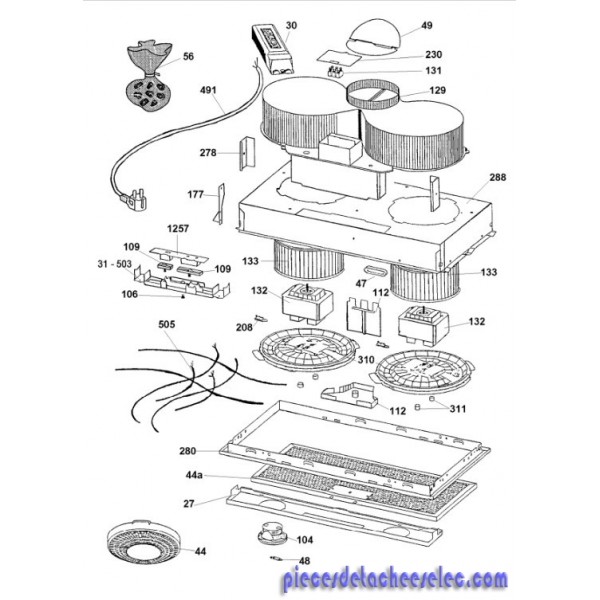 30
49
56
230
131
491
129
278
288
177
1257
109
31 - 503
109
133
133
106
47
132
112
208
132
505
310
112
311
280
44a
27
104
44
48
piecesdetacheeselec.com