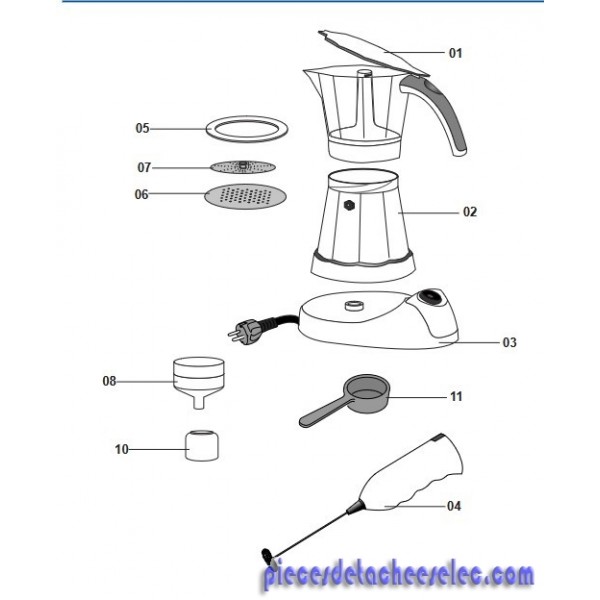 01
05
07
06
02
03
08
11
10
04
piecesdetacheeselec.com