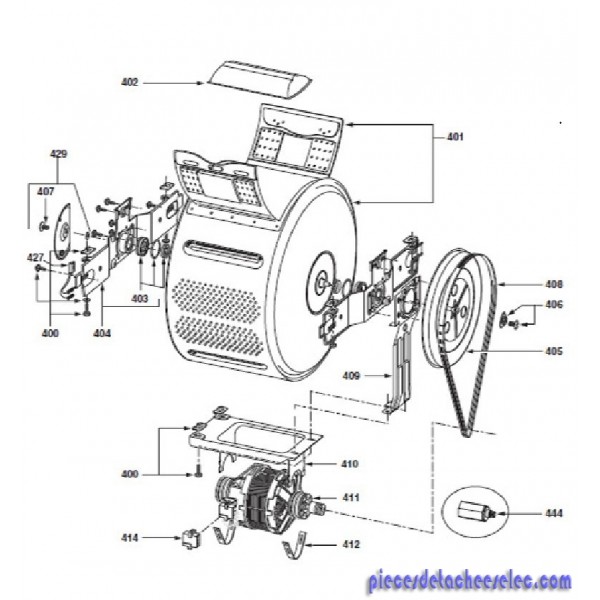 402
401
429
407
427
403
400
404
408
406
405
409
400
410
411
444
414
412
piecesdetacheeselec.com