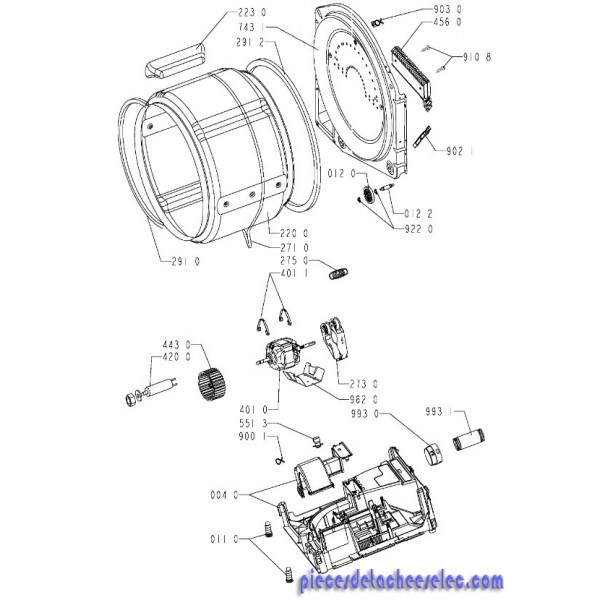 223 0
743 1
291 2
903 0
456 0
910 8
902 1
012 0
012 2
922 0
220 0
271 0
291 0
275 0
401 1
443 0
420 0
273 0
962 0
401 0
551 3
900 1
993 0
993 1
004 0
011 0
piecesdetacheeselec.com