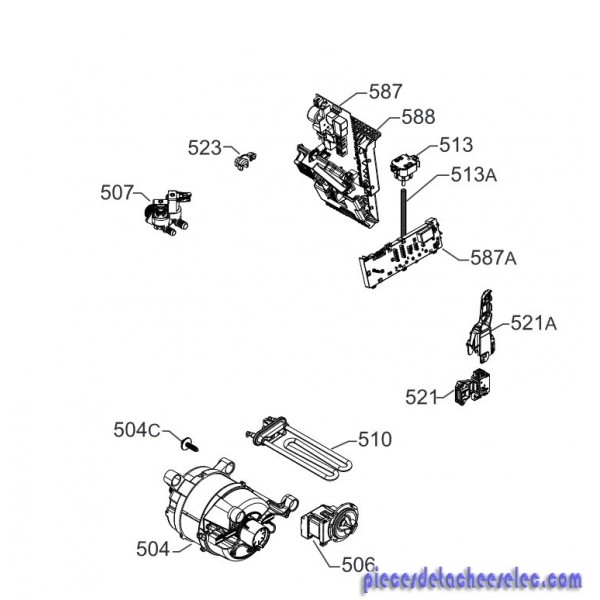 587
588
523
513
513A
507
587A
521A
521
504C
510
504
506
piecesdetacheeselec.com