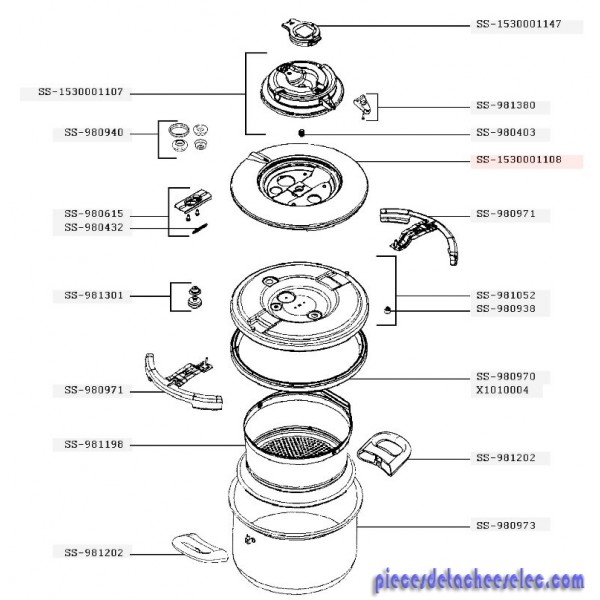 SS-1530001147

SS-1530001107

SS-981380

SS-980940

SS-980403

SS-1530001108

SS-980615
SS-980432

SS-980971

SS-981301

SS-981052
SS-980938

SS-980970
X1010004

SS-980971

SS-981198

SS-981202

SS-980973

SS-981202

piecesdetacheeselec.com