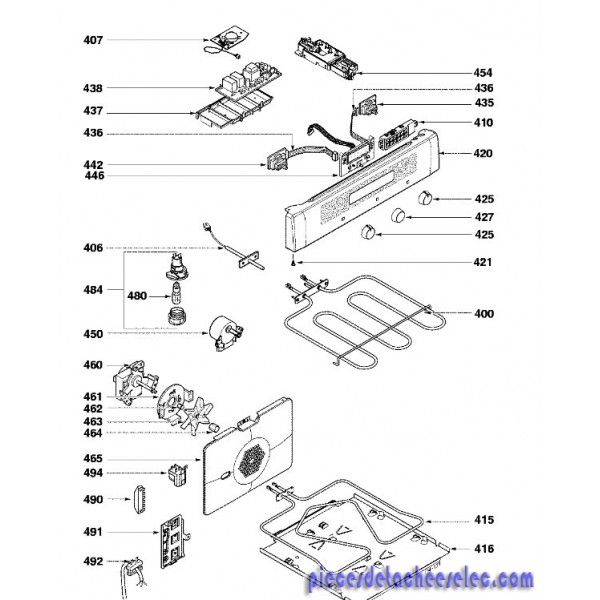 407
438
437
436
442
446
406
484
480
450
460
461
462
463
464
465
494
490
491
492
454
436
435
410
420
425
427
425
421
400
415
416
piecesdetacheeselec.com