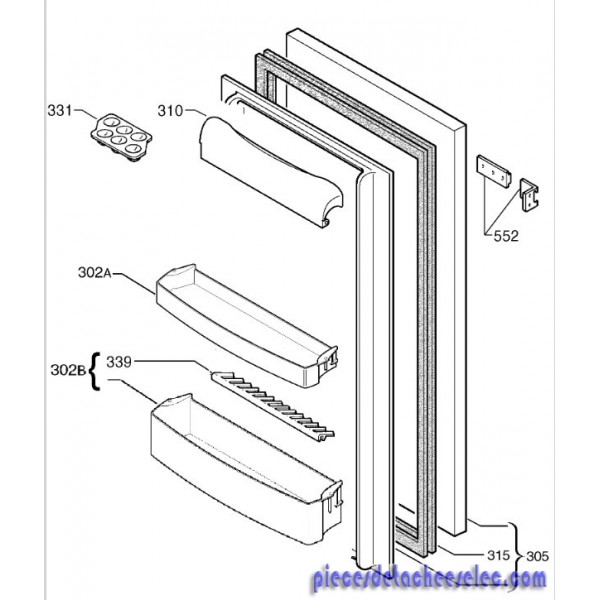 331
310
552
302A
302B
339
315
305
piecesdetacheeselec.com