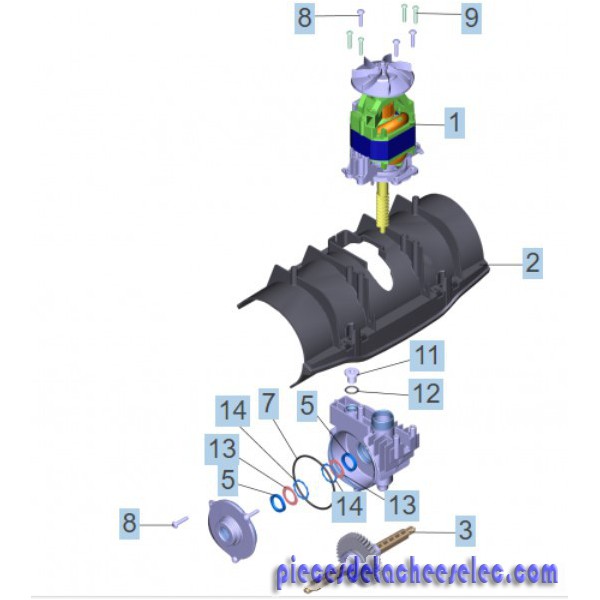 8
9
1
2
11
12
14
7
5
13
5
14
13
8
3
piecesdetacheeselec.com