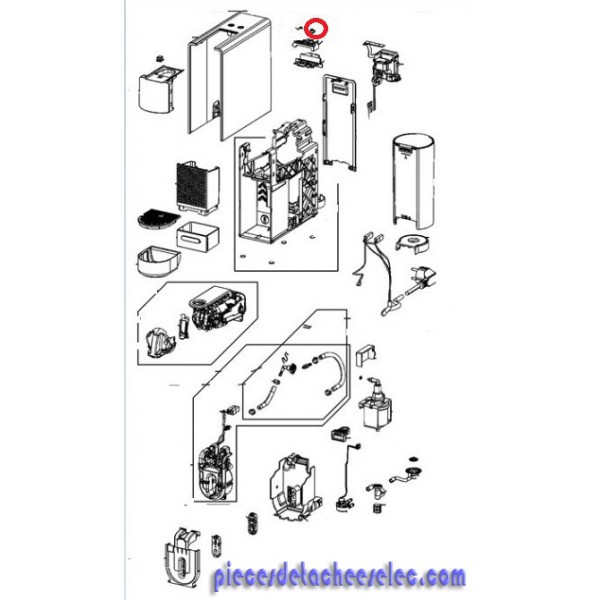 piecesdetacheeselec.com