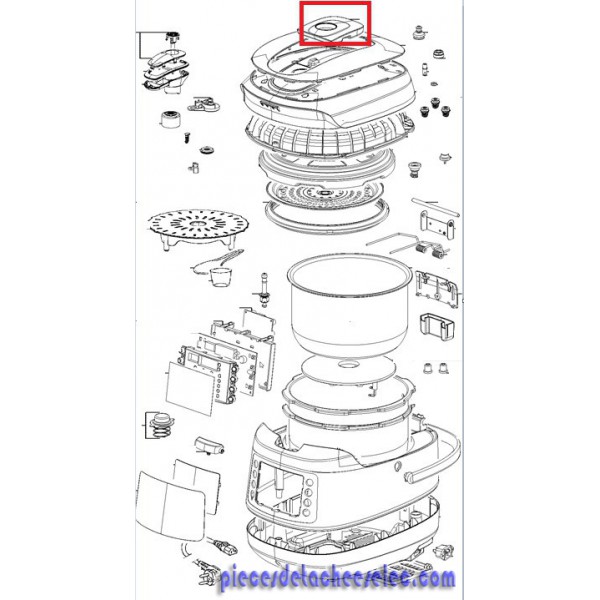 piecesdetacheeselec.com